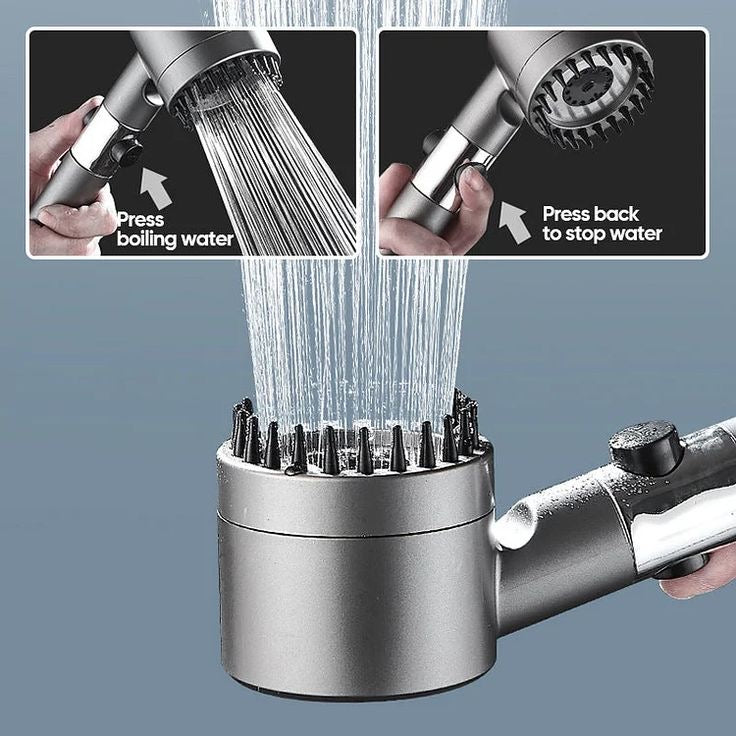 Press
boiling water

Press back
to stop water